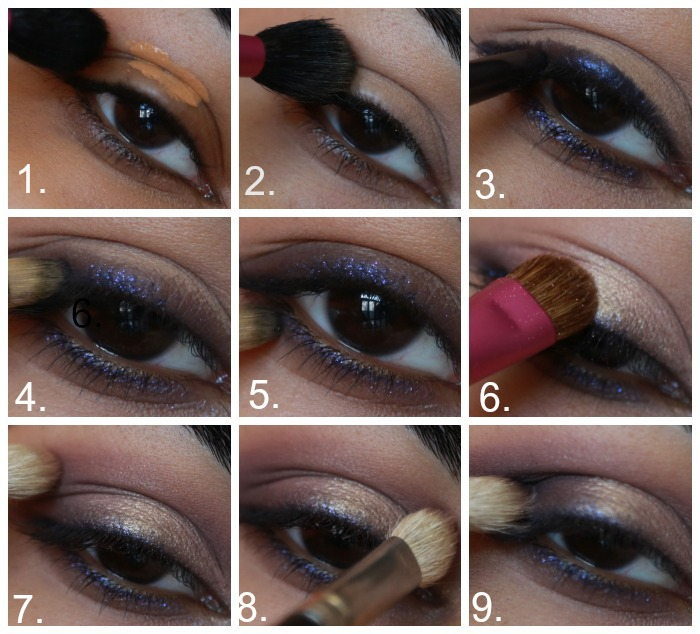 1.

2.

3.

6.

4.

5.

6.

7.

8.

9.